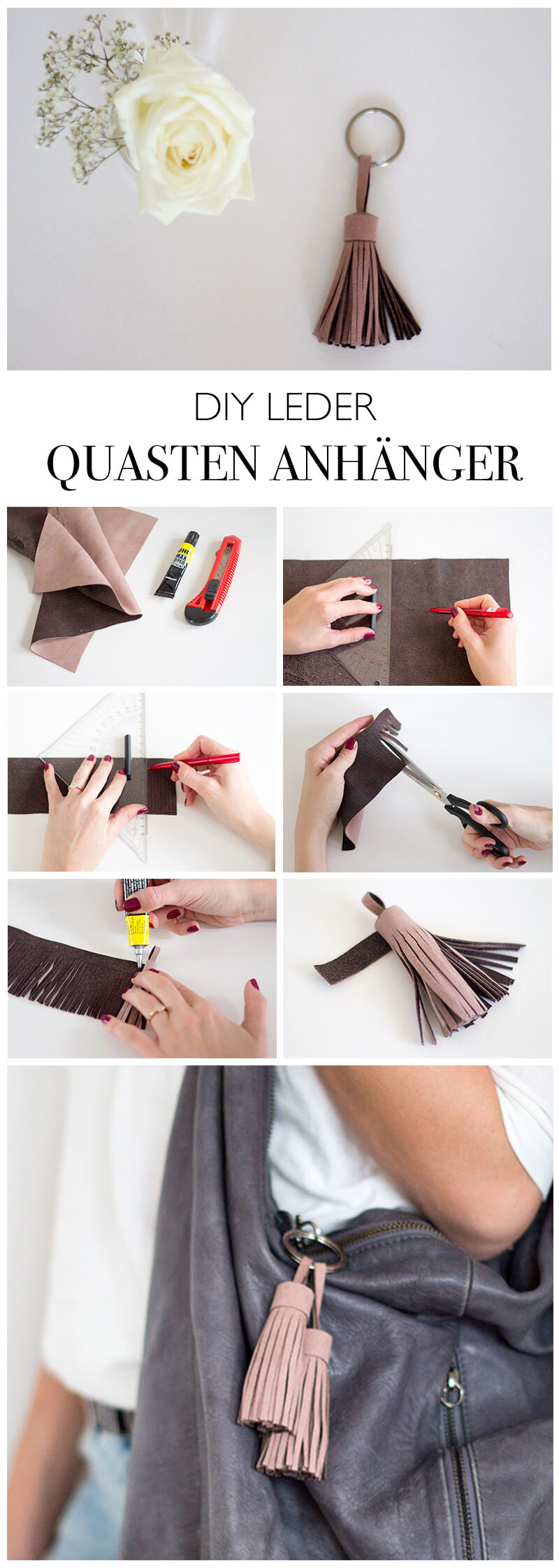 DIY LEDER
QUASTEN ANHÄNGER